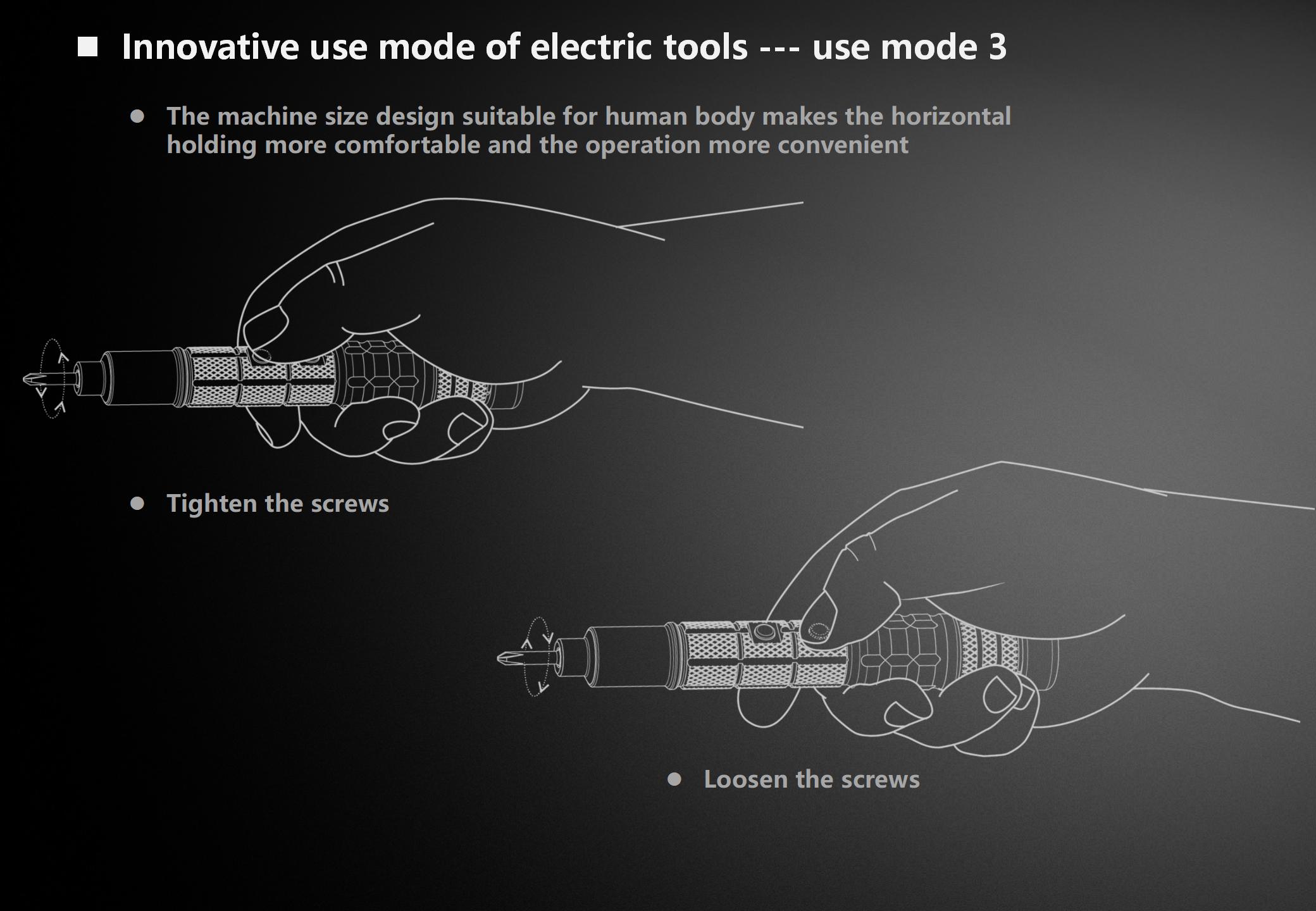 ■ Innovative use mode of electric tools --- use mode 3

● The machine size design suitable for human body makes the horizontal holding more comfortable and the operation more convenient

● Tighten the screws

● Loosen the screws